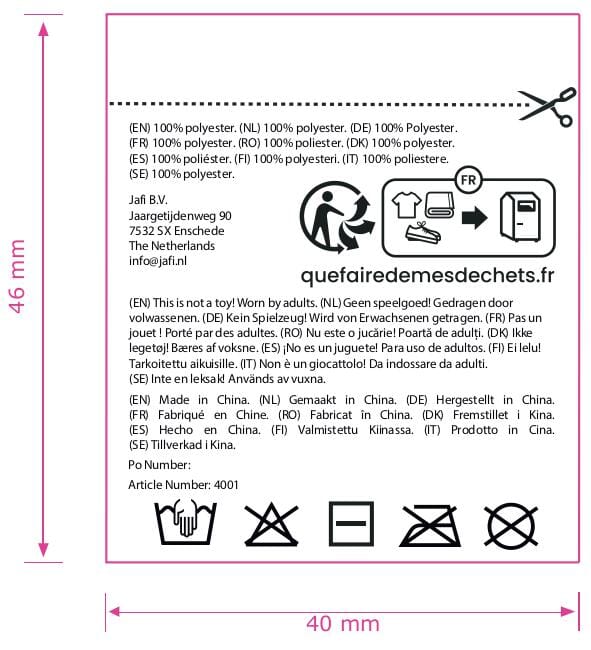 46 mm

(EN) 100% polyester. (NL) 100% polyester. (DE) 100% Polyester. (FR) 100% polyester. (RO) 100% poliester. (DK) 100% polyester. (ES) 100% poliéster. (FI) 100% polyesteri. (IT) 100% poliestere. (SE) 100% polyester.

Jafi B.V.
Jaargetijdenweg 90
7532 SX Enschede
The Netherlands
info@jafi.nl

FR

quefairedemesdechets.fr

(EN) This is not a toy! Worn by adults. (NL) Geen speelgoed! Gedragen door volwassenen. (DE) Kein Spielzeug! Wird von Erwachsenen getragen. (FR) Pas un jouet ! Porté par des adultes. (RO) Nu este o jucărie! Poartă de adulți. (DK) Ikke legetøj! Bæres af voksne. (ES) ¡No es un juguete! Para uso de adultos. (FI) Ei lelu! Tarkoitettu aikuisille. (IT) Non è un giocattolo! Da indossare da adulti. (SE) Inte en leksak! Används av vuxna.

(EN) Made in China. (NL) Gemaakt in China. (DE) Hergestellt in China. (FR) Fabriqué en Chine. (RO) Fabricat în China. (DK) Fremstillet i Kina. (ES) Hecho en China. (FI) Valmistettu Kiinassa. (IT) Prodotto in Cina. (SE) Tillverkad i Kina.

Po Number:

Article Number: 4001

40 mm